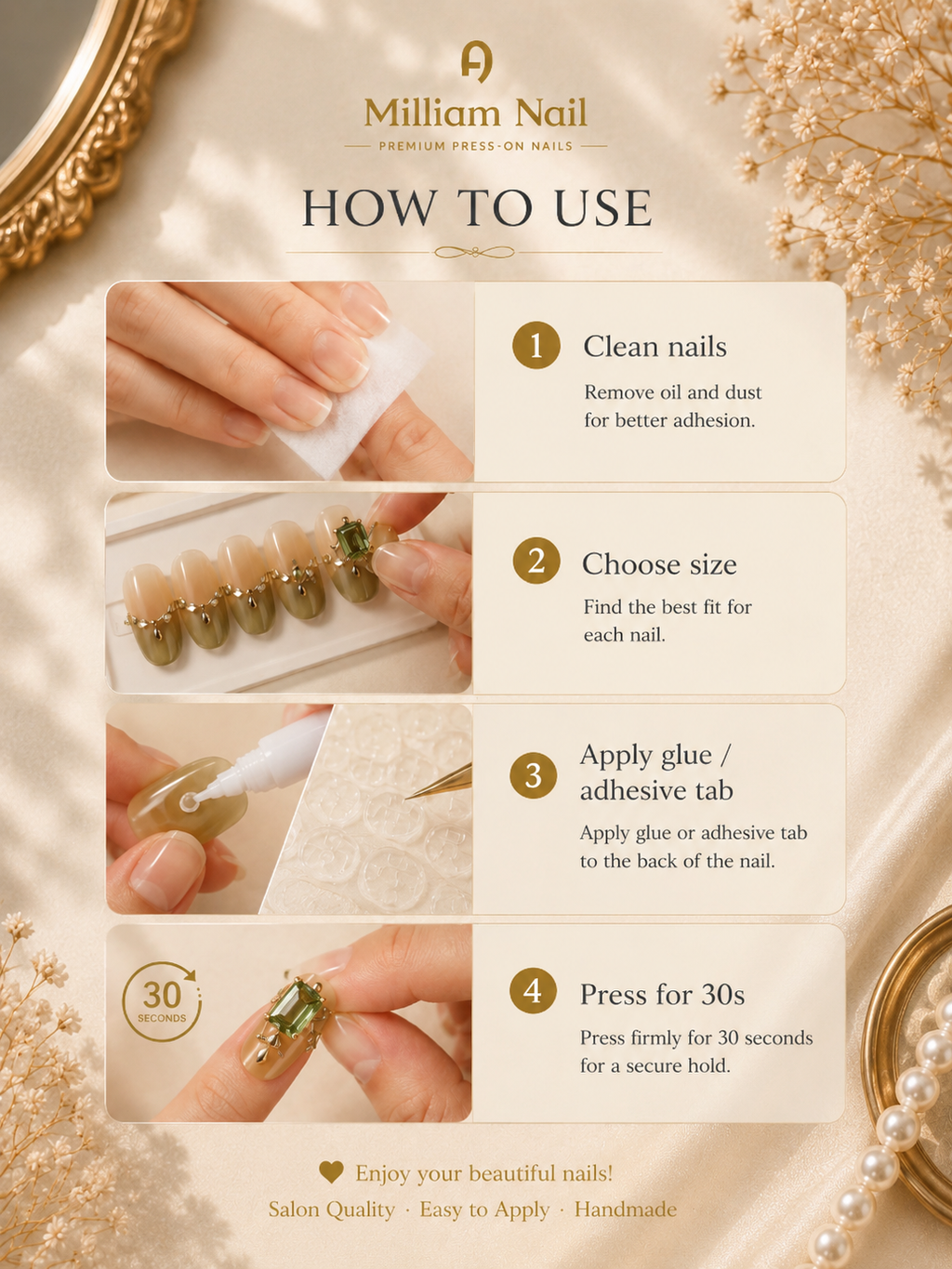 Milliam Nail
PREMIUM PRESS-ON NAILS

HOW TO USE

1 Clean nails
Remove oil and dust for better adhesion.

2 Choose size
Find the best fit for each nail.

3 Apply glue / adhesive tab
Apply glue or adhesive tab to the back of the nail.

30 SECONDS

4 Press for 30s
Press firmly for 30 seconds for a secure hold.

Enjoy your beautiful nails!
Salon Quality · Easy to Apply · Handmade