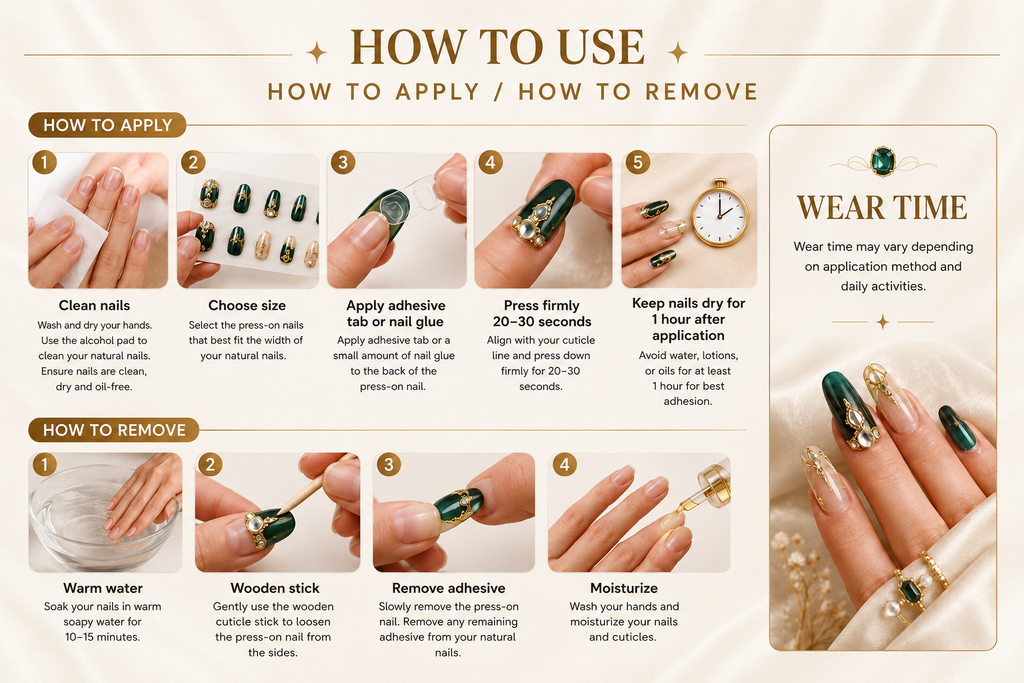 HOW TO USE

HOW TO APPLY / HOW TO REMOVE

HOW TO APPLY

1
Clean nails
Wash and dry your hands. Use the alcohol pad to clean your natural nails. Ensure nails are clean, dry and oil-free.

2
Choose size
Select the press-on nails that best fit the width of your natural nails.

3
Apply adhesive tab or nail glue
Apply adhesive tab or a small amount of nail glue to the back of the press-on nail.

4
Press firmly 20–30 seconds
Align with your cuticle line and press down firmly for 20–30 seconds.

5
Keep nails dry for 1 hour after application
Avoid water, lotions, or oils for at least 1 hour for best adhesion.

HOW TO REMOVE

1
Warm water
Soak your nails in warm soapy water for 10–15 minutes.

2
Wooden stick
Gently use the wooden cuticle stick to loosen the press-on nail from the sides.

3
Remove adhesive
Slowly remove the press-on nail. Remove any remaining adhesive from your natural nails.

4
Moisturize
Wash your hands and moisturize your nails and cuticles.

WEAR TIME
Wear time may vary depending on application method and daily activities.